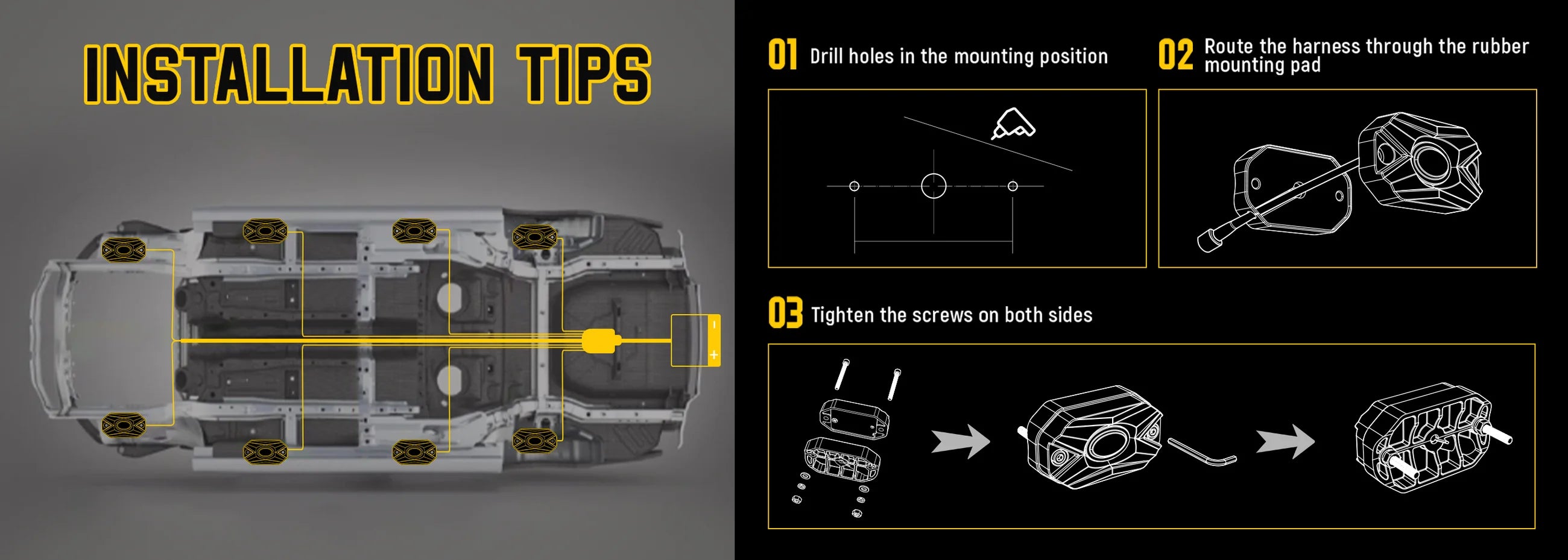 INSTALLATION TIPS

-
+

01 Drill holes in the mounting position

02 Route the harness through the rubber mounting pad

03 Tighten the screws on both sides