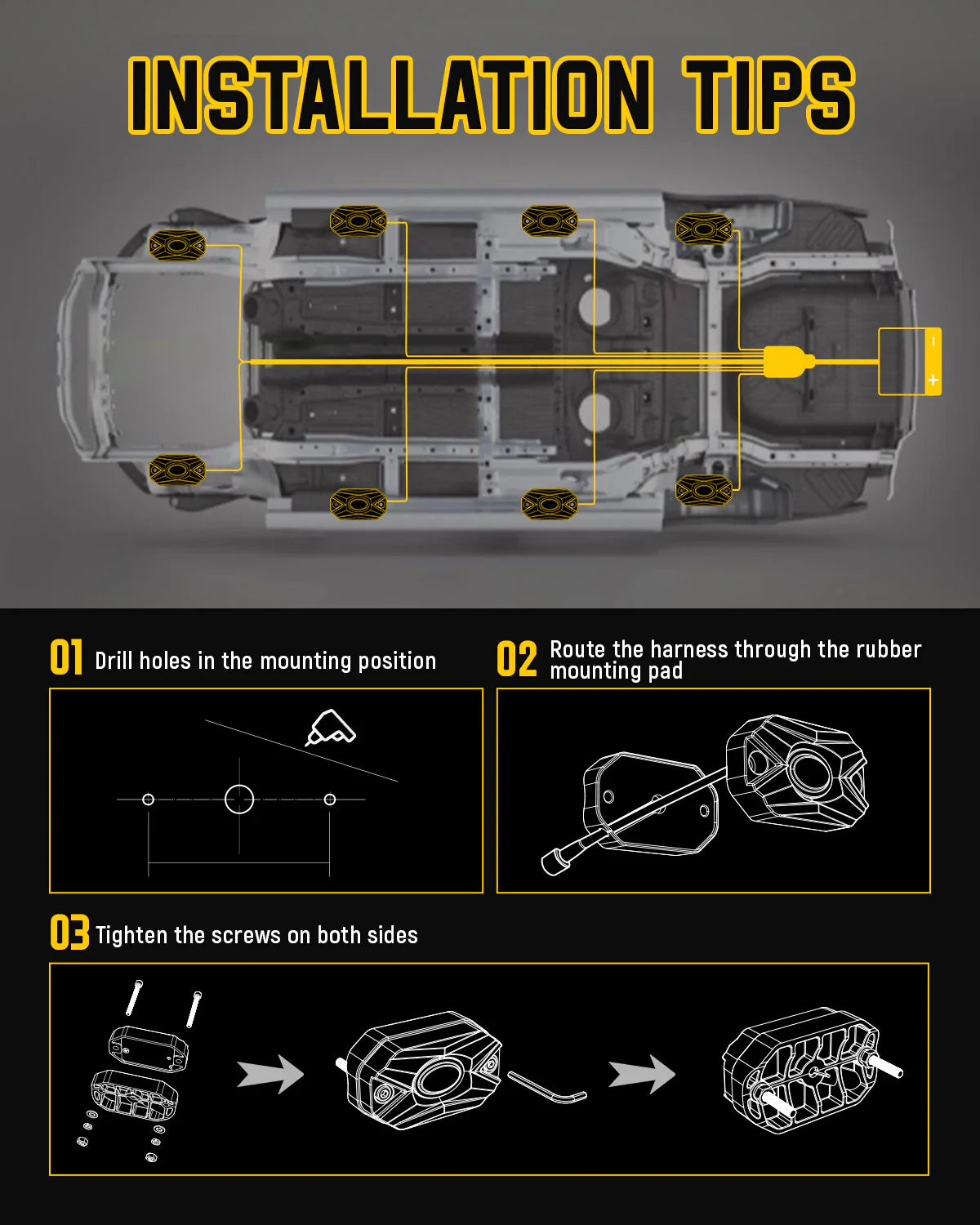 INSTALLATION TIPS

-
+

01 Drill holes in the mounting position

02 Route the harness through the rubber mounting pad

03 Tighten the screws on both sides